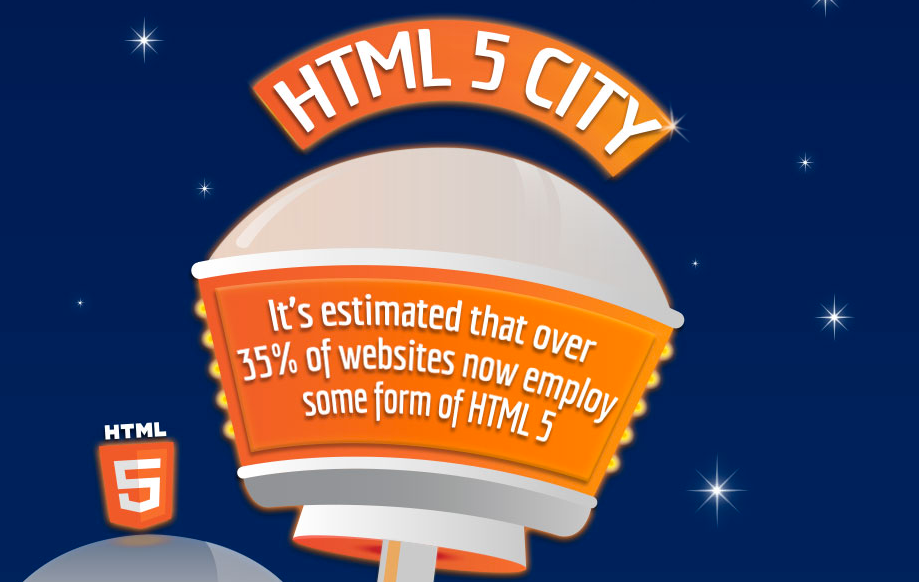 HTML 5 CITY

It's estimated that over 35% of websites now employ some form of HTML 5

HTML
5